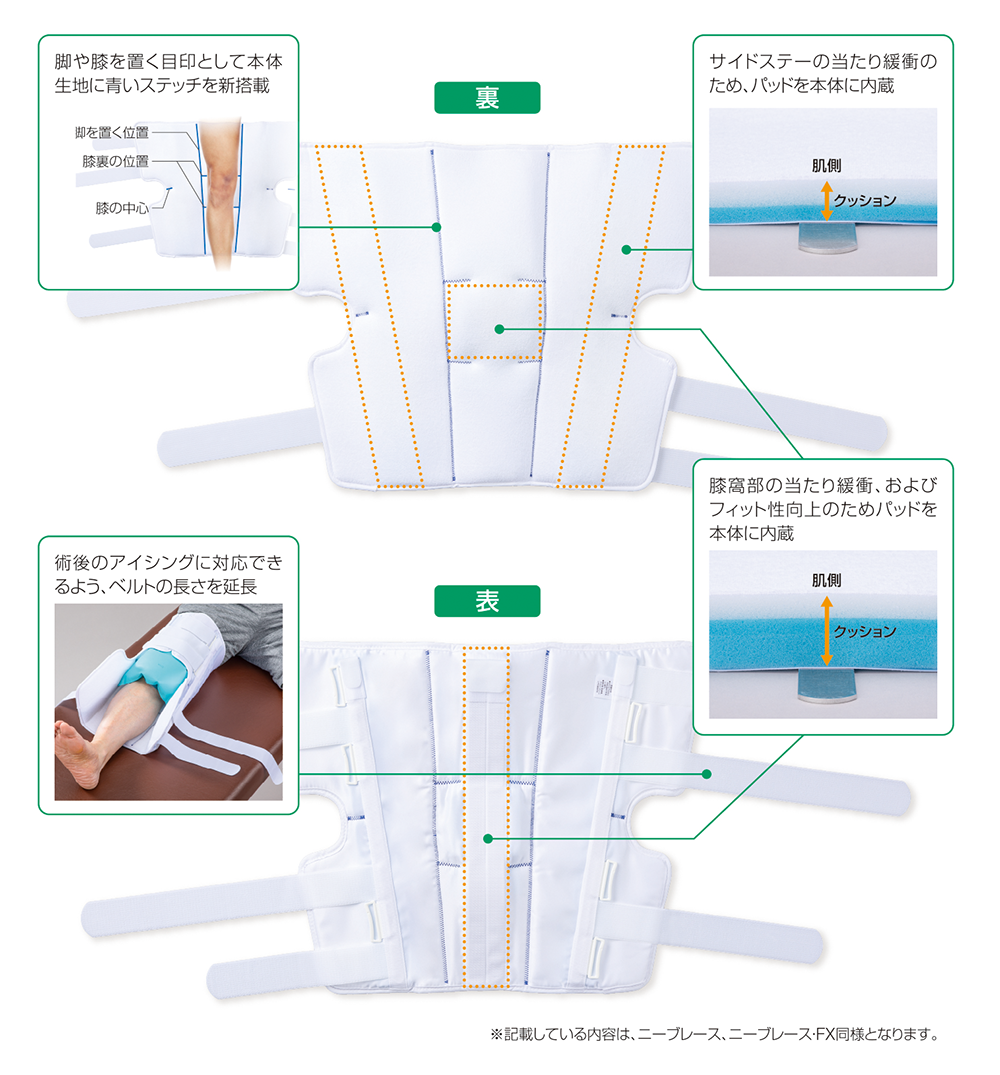 脚や膝を置く目印として本体生地に青いステッチを新搭載

脚を置く位置
膝裏の位置
膝の中心

裏

サイドステーの当たり緩衝のため、パッドを本体に内蔵

肌側
クッション

膝窩部の当たり緩衝、およびフィット性向上のためパッドを本体に内蔵

肌側
クッション

術後のアイシングに対応できるよう、ベルトの長さを延長

表

※記載している内容は、ニーブレース、ニーブレース·FX同様となります。