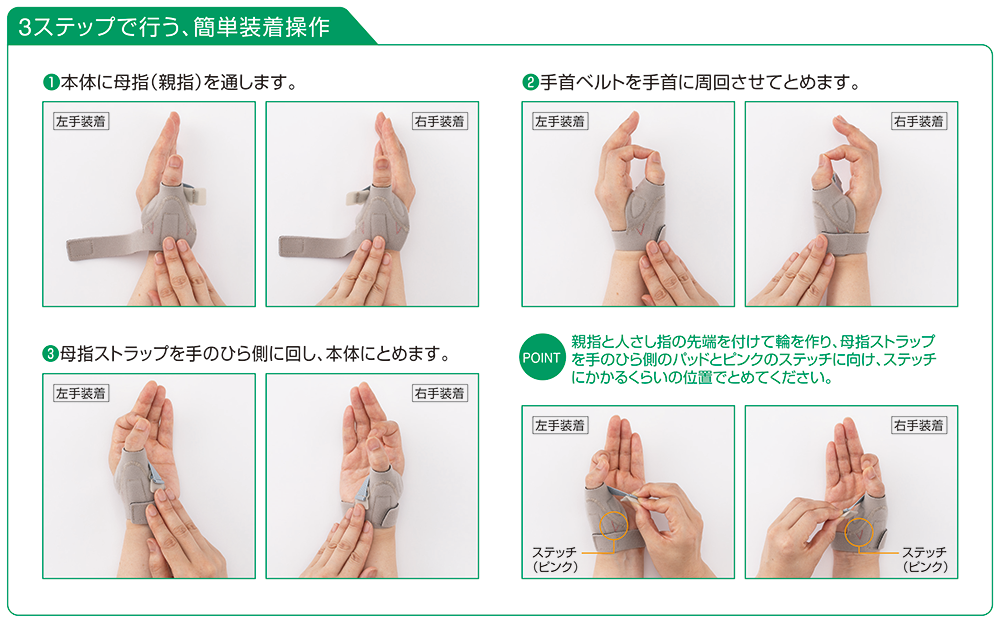 3ステップで行う、簡単装着操作

❶本体に母指(親指)を通します。

左手装着

右手装着

❷手首ベルトを手首に周回させてとめます。

左手装着

右手装着

❸母指ストラップを手のひら側に回し、本体にとめます。

左手装着

右手装着

POINT 親指と人さし指の先端を付けて輪を作り、母指ストラップを手のひら側のパッドとピンクのステッチに向け、ステッチにかかるくらいの位置でとめてください。

左手装着

ステッチ(ピンク)

右手装着

ステッチ(ピンク)