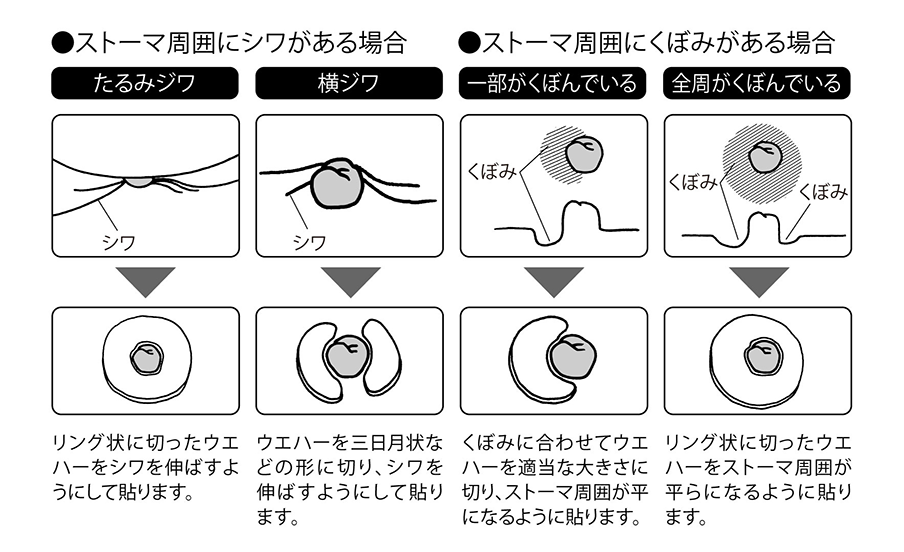 ●ストーマ周囲にシワがある場合

たるみジワ

シワ

リング状に切ったウエハーをシワを伸ばすようにして貼ります。

横ジワ

シワ

ウエハーを三日月状などの形に切り、シワを伸ばすようにして貼ります。

●ストーマ周囲にくぼみがある場合

一部がくぼんでいる

くぼみ

くぼみに合わせてウエハーを適当な大きさに切り、ストーマ周囲が平になるように貼ります。

全周がくぼんでいる

くぼみ

くぼみ

リング状に切ったウエハーをストーマ周囲が平らになるように貼ります。